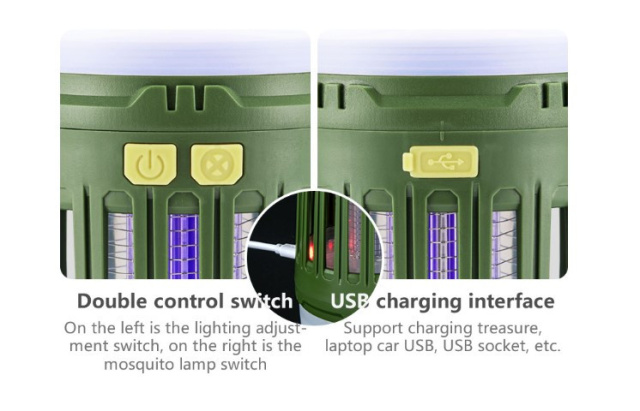 Double control switch

On the left is the lighting adjustment switch, on the right is the mosquito lamp switch

USB charging interface

Support charging treasure, laptop car USB, USB socket, etc.