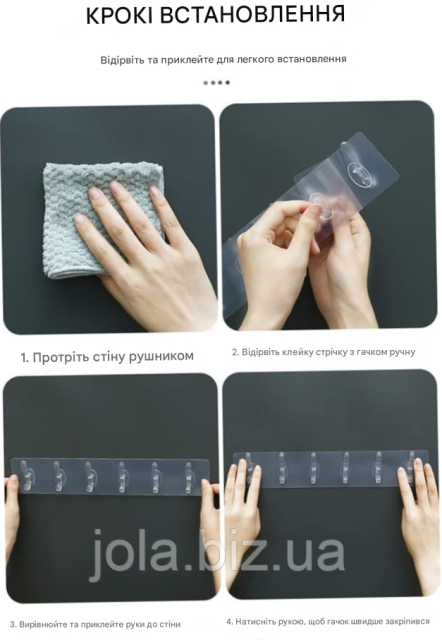 КРОКІ ВСТАНОВЛЕННЯ

Відірвіть та приклейте для легкого встановлення

1. Протріть стіну рушником

2. Відірвіть клейку стрічку з гачком ручну

jola.biz.ua

3. Вирівнюйте та приклейте руки до стіни

4. Натисніть рукою, щоб гачок швидше закріпився