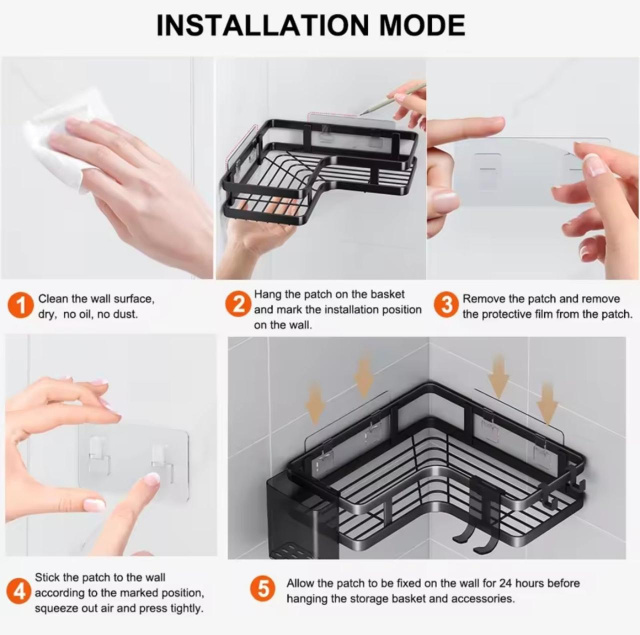 INSTALLATION MODE

1 Clean the wall surface, dry, no oil, no dust.

2 Hang the patch on the basket and mark the installation position on the wall.

3 Remove the patch and remove the protective film from the patch.

4 Stick the patch to the wall according to the marked position, squeeze out air and press tightly.

5 Allow the patch to be fixed on the wall for 24 hours before hanging the storage basket and accessories.