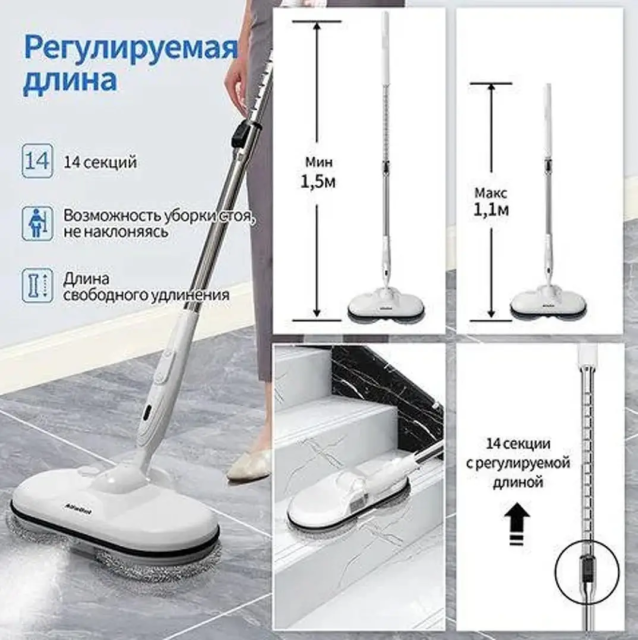 Регулируемая длина

14

14 секций

Возможность уборки стоя, не наклоняясь

Длина свободного удлинения

Мин
1,5м

Макс
1,1м

14 секции
с регулируемой
длиной