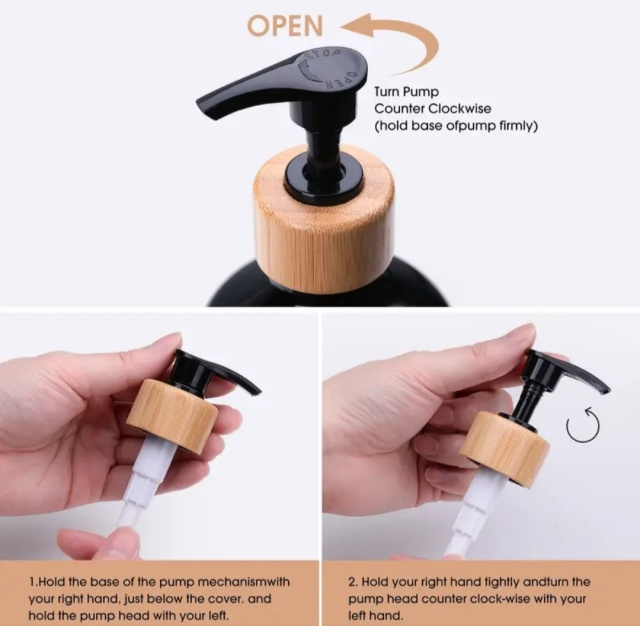 OPEN

STOP
OPEN

Turn Pump
Counter Clockwise
(hold base ofpump firmly)

1.Hold the base of the pump mechanismwith your right hand, just below the cover. and hold the pump head with your left.

2. Hold your right hand tightly andturn the pump head counter clock-wise with your left hand.