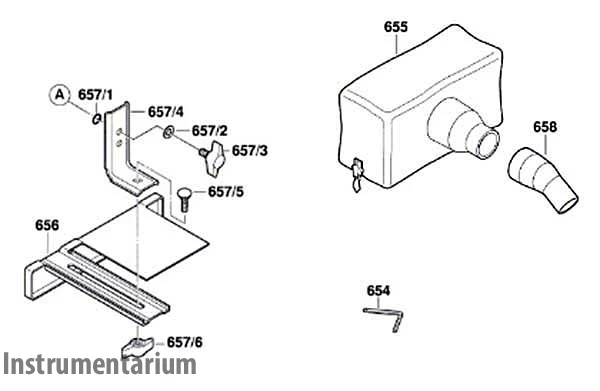 655

A 657/1

657/4

657/2

657/3

658

657/5

656

654

657/6

Instrumentarium