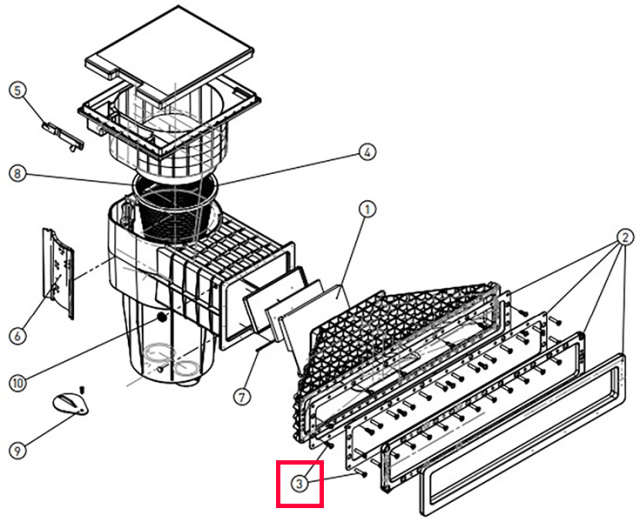 5
4
8
1
2
6
10
7
9
3