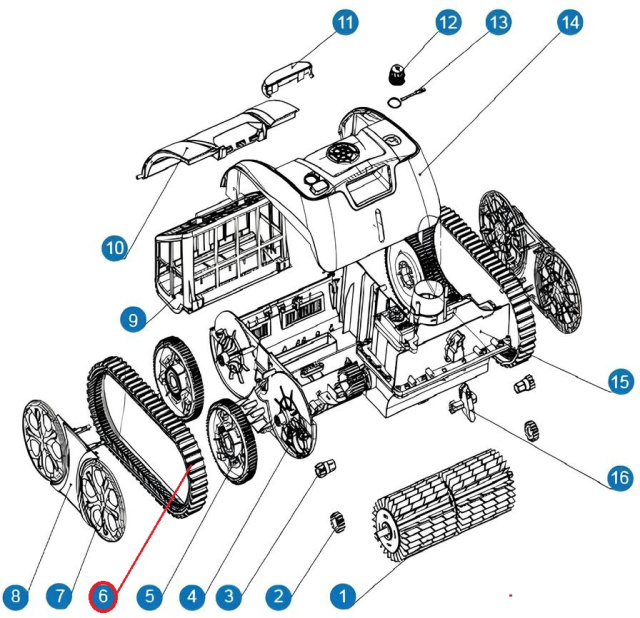 11
12
13
14
10
9
15
16
8
7
6
5
4
3
2
1