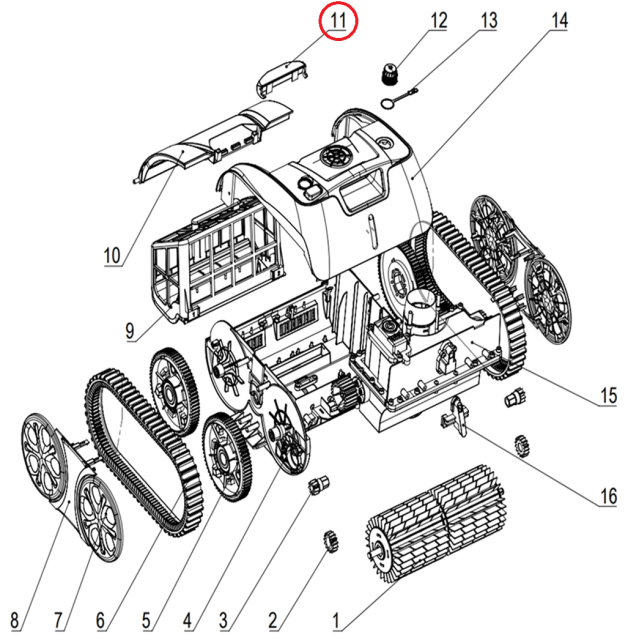 11
12
13
14
10
9
15
16
8
7
6
5
4
3
2
1